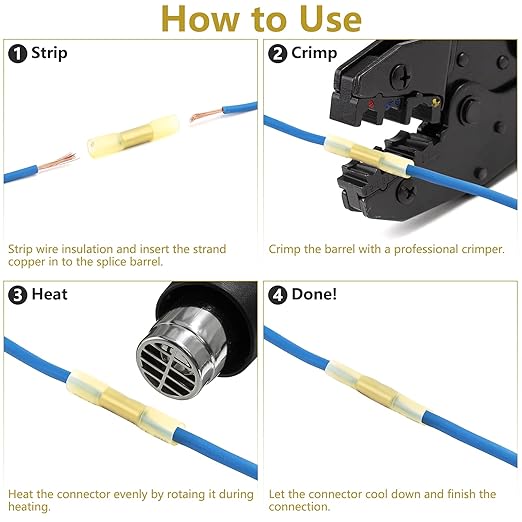 How to Use

1 Strip

Strip wire insulation and insert the strand copper in to the splice barrel.

2 Crimp

Crimp the barrel with a professional crimper.

3 Heat

Heat the connector evenly by rotaing it during heating.

4 Done!

Let the connector cool down and finish the connection.