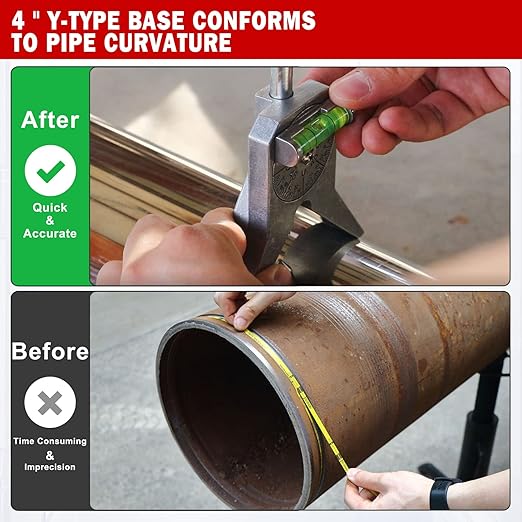 4 " Y-TYPE BASE CONFORMS TO PIPE CURVATURE

After

Quick & Accurate

Before

Time Consuming & Imprecision