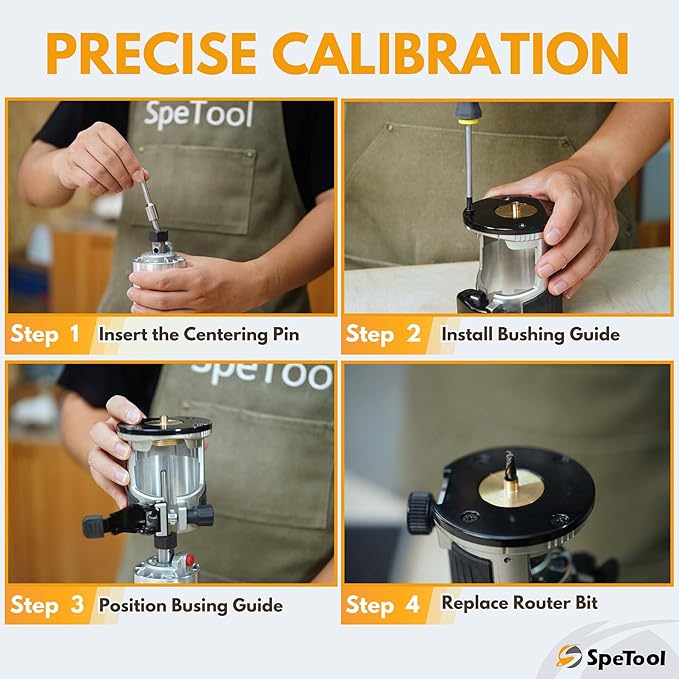 PRECISE CALIBRATION

SpeTool

Step 1 Insert the Centering Pin

Step 2 Install Bushing Guide

SpeTool

Step 3 Position Busing Guide

Step 4 Replace Router Bit

SpeTool