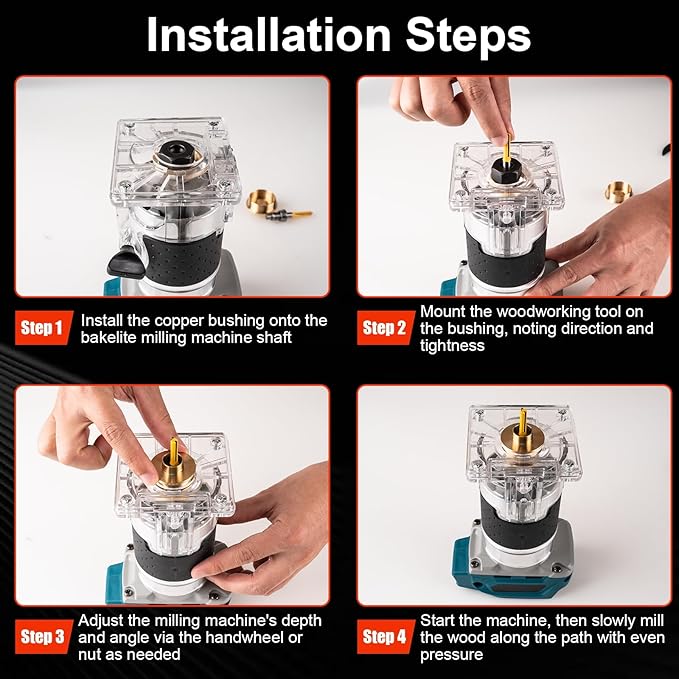 Installation Steps

Step 1 Install the copper bushing onto the bakelite milling machine shaft

Step 2 Mount the woodworking tool on the bushing, noting direction and tightness

Step 3 Adjust the milling machine's depth and angle via the handwheel or nut as needed

Step 4 Start the machine, then slowly mill the wood along the path with even pressure