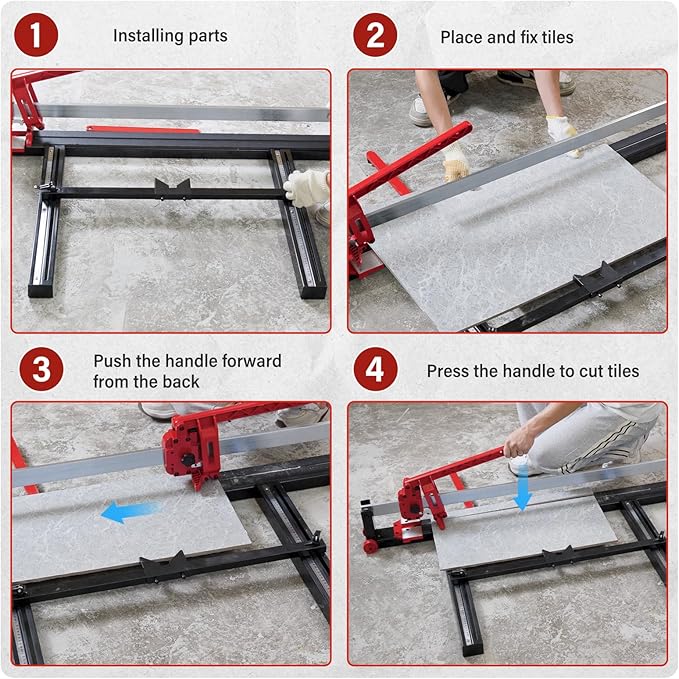 1 Installing parts

2 Place and fix tiles

3 Push the handle forward from the back

4 Press the handle to cut tiles